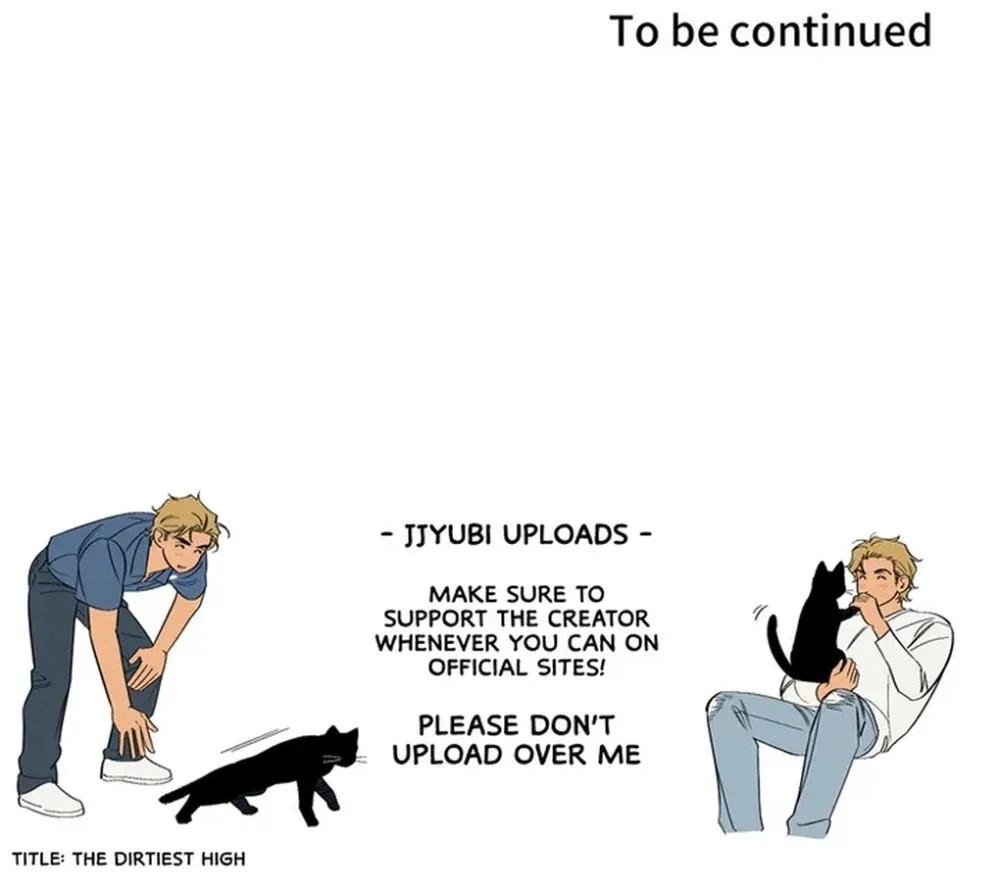 To be continued

- JJYUBI UPLOADS -

MAKE SURE TO SUPPORT THE CREATOR WHENEVER YOU CAN ON OFFICIAL SITES!

PLEASE DON'T UPLOAD OVER ME

TITLE: THE DIRTIEST HIGH