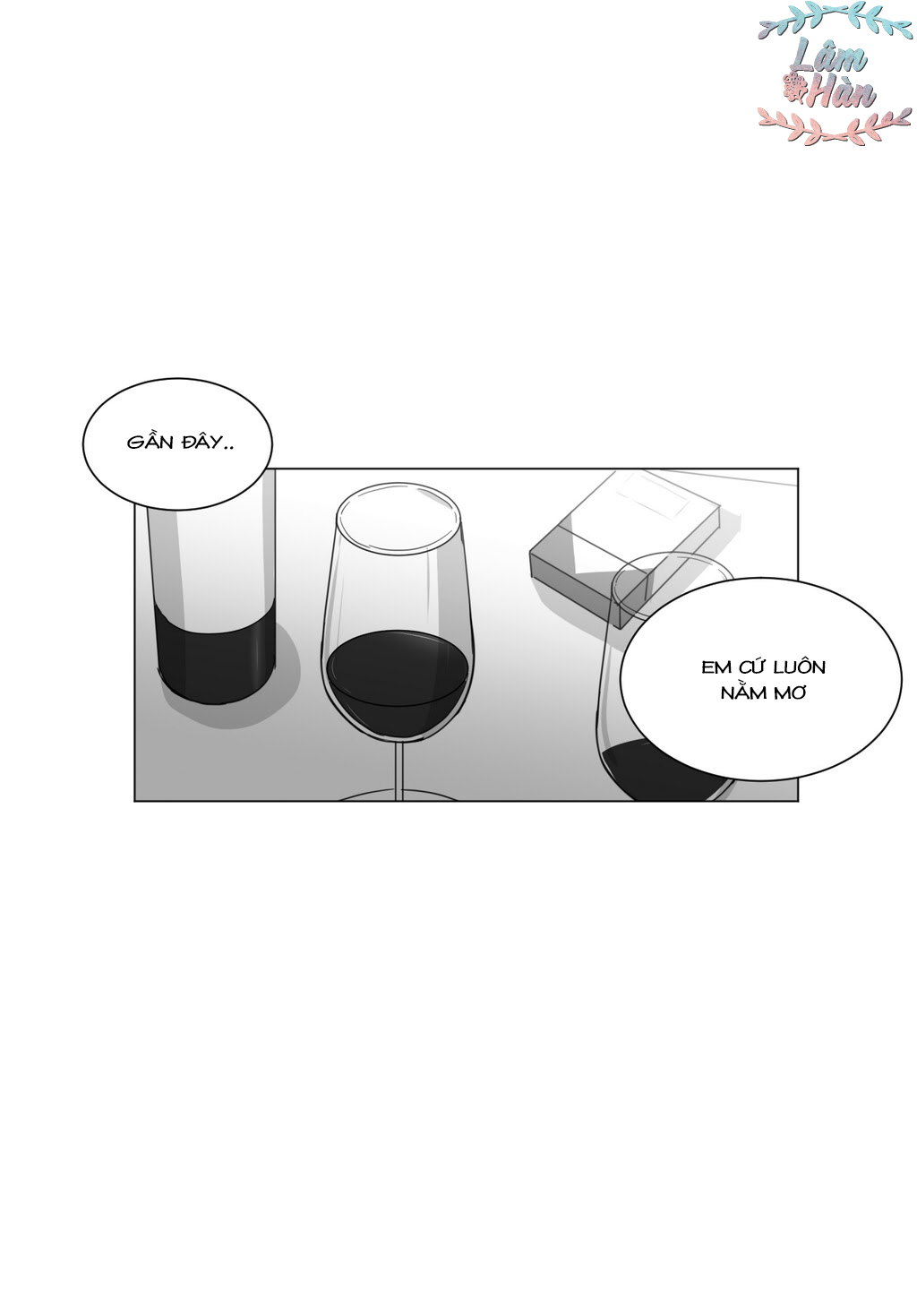 Lâm Hàn

GẦN ĐÂY..

EM CỨ LUÔN NẰM MƠ